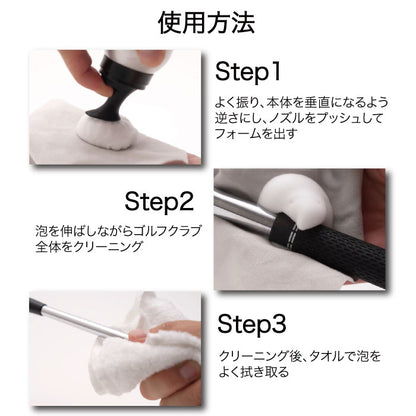 使用方法

Step1

よく振り、本体を垂直になるよう逆さにし、ノズルをプッシュしてフォームを出す

Step2

泡を伸ばしながらゴルフクラブ全体をクリーニング

Step3

クリーニング後、タオルで泡をよく拭き取る