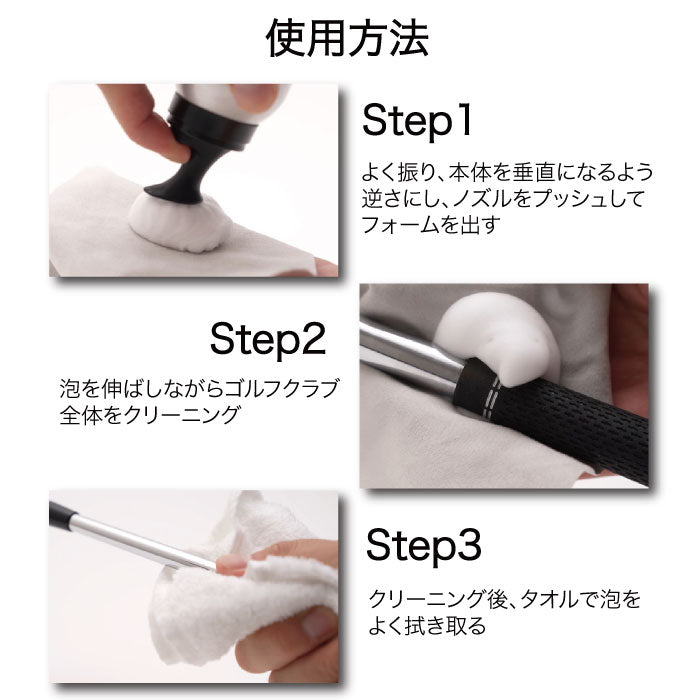 使用方法

Step1

よく振り、本体を垂直になるよう逆さにし、ノズルをプッシュしてフォームを出す

Step2

泡を伸ばしながらゴルフクラブ全体をクリーニング

Step3

クリーニング後、タオルで泡をよく拭き取る